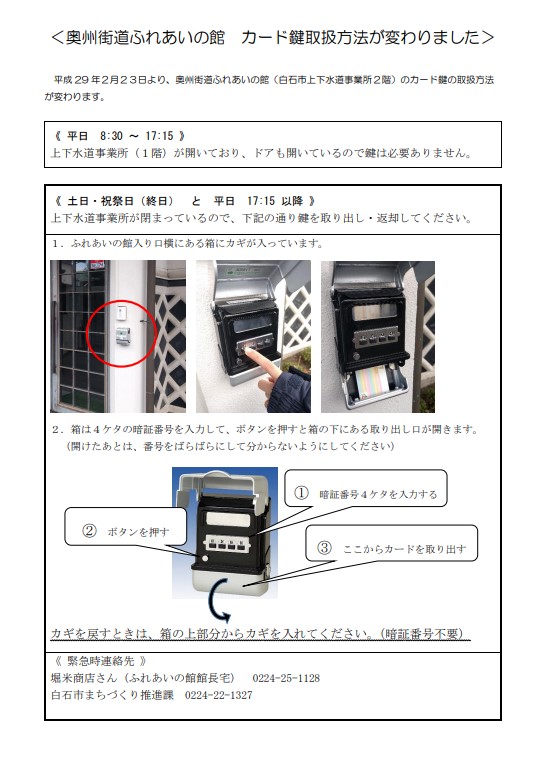 ＜奥州街道ふれあいの館　カード鍵取扱方法が変わりました＞

平成２９年２月２３日より、奥州街道ふれあいの館（白石市上下水道事業所２階）のカード鍵の取扱方法が変わります。

《 平日　8:30 ～ 17:15 》
上下水道事業所（１階）が開いており、ドアも開いているので鍵は必要ありません。

《 土日・祝祭日（終日）　と　平日　17:15 以降 》
上下水道事業所が閉まっているので、下記の通り鍵を取り出し・返却してください。

1．ふれあいの館入り口横にある箱にカギが入っています。

2．箱は４ケタの暗証番号を入力して、ボタンを押すと箱の下にある取り出し口が開きます。
（開けたあとは、番号をばらばらにして分からないようにしてください）

① 暗証番号４ケタを入力する

② ボタンを押す

③ ここからカードを取り出す

カギを戻すときは、箱の上部分からカギを入れてください。（暗証番号不要）

《 緊急時連絡先 》
堀米商店さん（ふれあいの館館長宅）　0224-25-1128
白石市まちづくり推進課　0224-22-1327